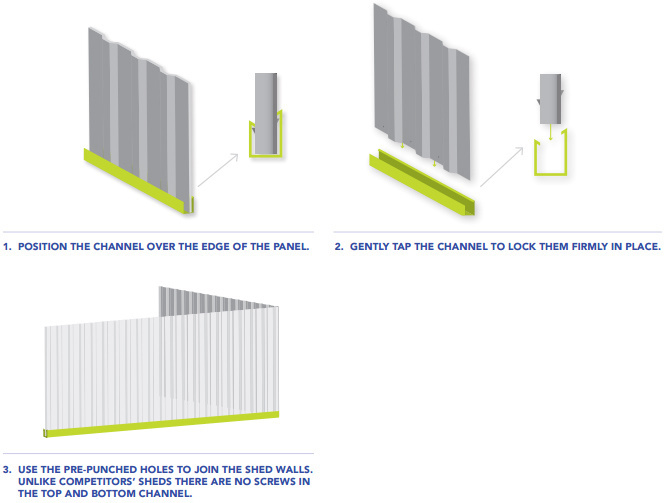 1. POSITION THE CHANNEL OVER THE EDGE OF THE PANEL.

2. GENTLY TAP THE CHANNEL TO LOCK THEM FIRMLY IN PLACE.

3. USE THE PRE-PUNCHED HOLES TO JOIN THE SHED WALLS. UNLIKE COMPETITORS' SHEDS THERE ARE NO SCREWS IN THE TOP AND BOTTOM CHANNEL.